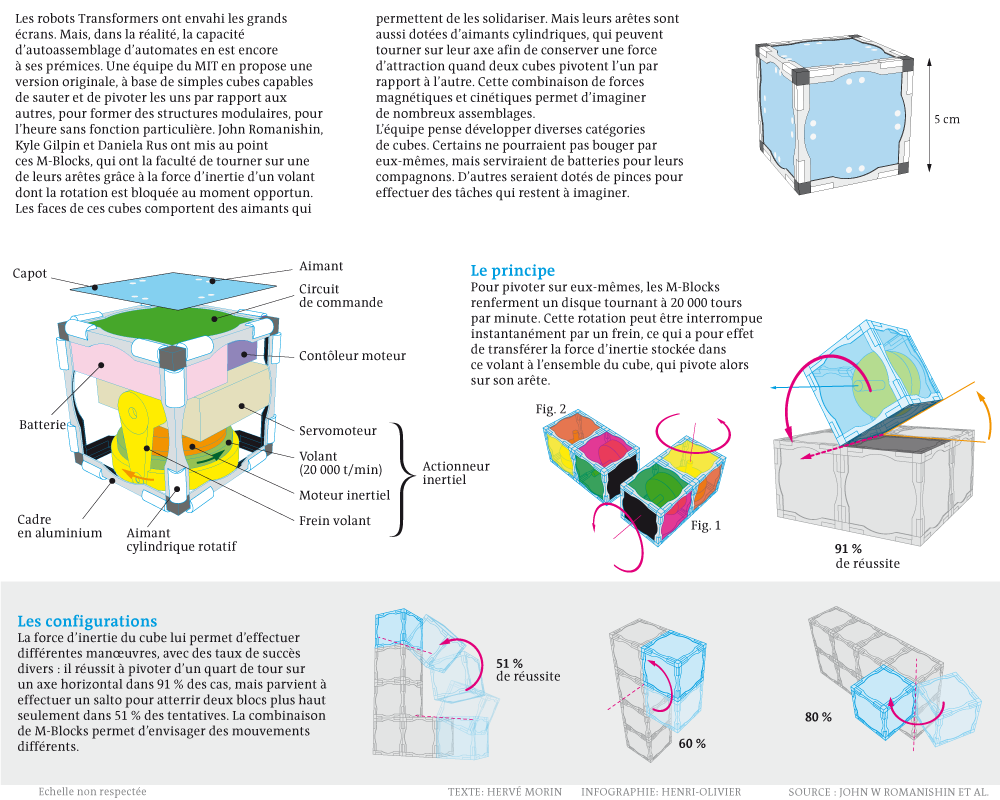 Les robots Transformers ont envahi les grands écrans. Mais, dans la réalité, la capacité d'autoassemblage d'automates en est encore à ses prémices. Une équipe du MIT en propose une version originale, à base de simples cubes capables de sauter et de pivoter les uns par rapport aux autres, pour former des structures modulaires, pour l'heure sans fonction particulière. John Romanishin, Kyle Gilpin et Daniela Rus ont mis au point ces M-Blocks, qui ont la faculté de tourner sur une de leurs arêtes grâce à la force d'inertie d'un volant dont la rotation est bloquée au moment opportun. Les faces de ces cubes comportent des aimants qui permettent de les solidariser. Mais leurs arêtes sont aussi dotées d'aimants cylindriques, qui peuvent tourner sur leur axe afin de conserver une force d'attraction quand deux cubes pivotent l'un par rapport à l'autre. Cette combinaison de forces magnétiques et cinétiques permet d'imaginer de nombreux assemblages.
L'équipe pense développer diverses catégories de cubes. Certains ne pourraient pas bouger par eux-mêmes, mais serviraient de batteries pour leurs compagnons. D'autres seraient dotés de pinces pour effectuer des tâches qui restent à imaginer.

5 cm

Capot
Aimant
Circuit de commande
Contôleur moteur
Batterie
Servomoteur
Volant (20 000 t/min)
Moteur inertiel
Frein volant
Actionneur inertiel
Cadre en aluminium
Aimant cylindrique rotatif

Le principe
Pour pivoter sur eux-mêmes, les M-Blocks renferment un disque tournant à 20 000 tours par minute. Cette rotation peut être interrompue instantanément par un frein, ce qui a pour effet de transférer la force d'inertie stockée dans ce volant à l'ensemble du cube, qui pivote alors sur son arête.

Fig. 2
Fig. 1
91 % de réussite

Les configurations
La force d'inertie du cube lui permet d'effectuer différentes manœuvres, avec des taux de succès divers : il réussit à pivoter d'un quart de tour sur un axe horizontal dans 91 % des cas, mais parvient à effectuer un salto pour atterrir deux blocs plus haut seulement dans 51 % des tentatives. La combinaison de M-Blocks permet d'envisager des mouvements différents.

51 % de réussite
60 %
80 %

Echelle non respectée
TEXTE: HERVÉ MORIN INFOGRAPHIE: HENRI-OLIVIER SOURCE : JOHN W ROMANISHIN ET AL.